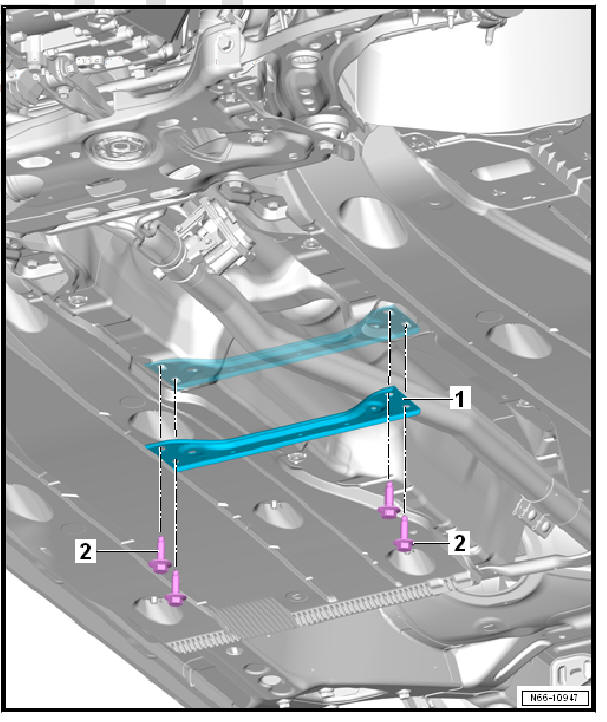 1

2

2

N66-10947