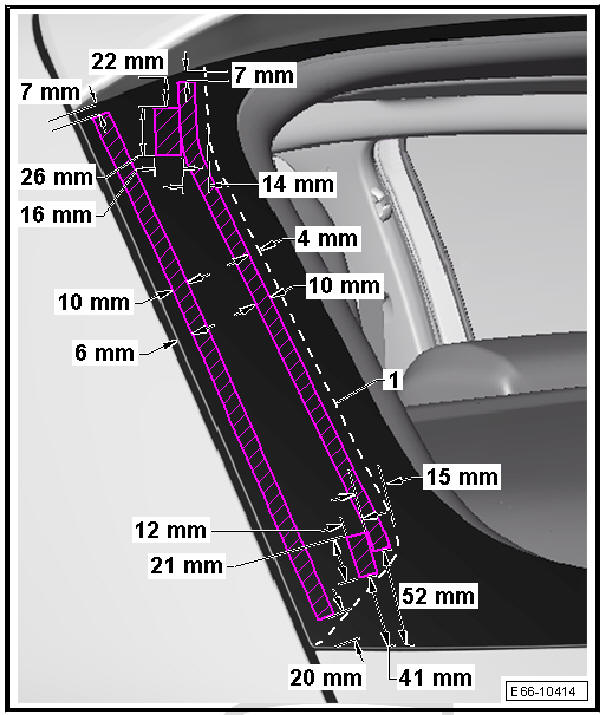 22 mm
7 mm
7 mm
26 mm
16 mm
14 mm
4 mm
10 mm
10 mm
6 mm
1
15 mm
12 mm
21 mm
52 mm
20 mm
41 mm
E66-10414