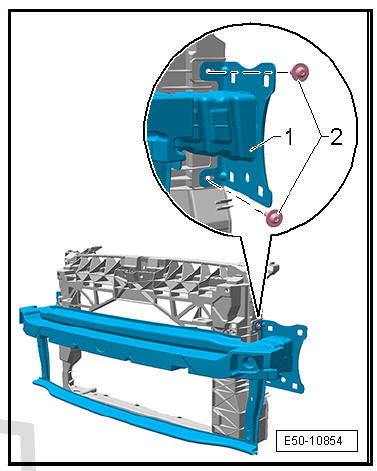 1
2
E50-10854