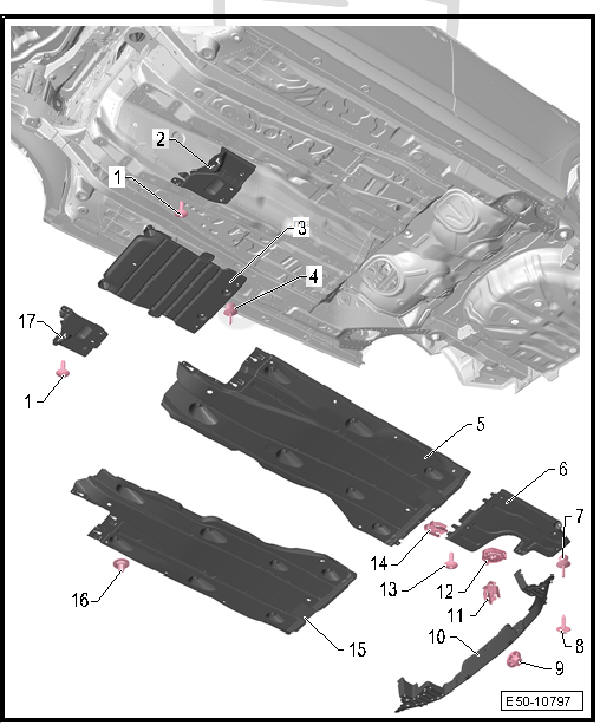 2
1
3
4
17
1
5
6
7
14
13
12
11
16
15
10
8
9
E50-10797