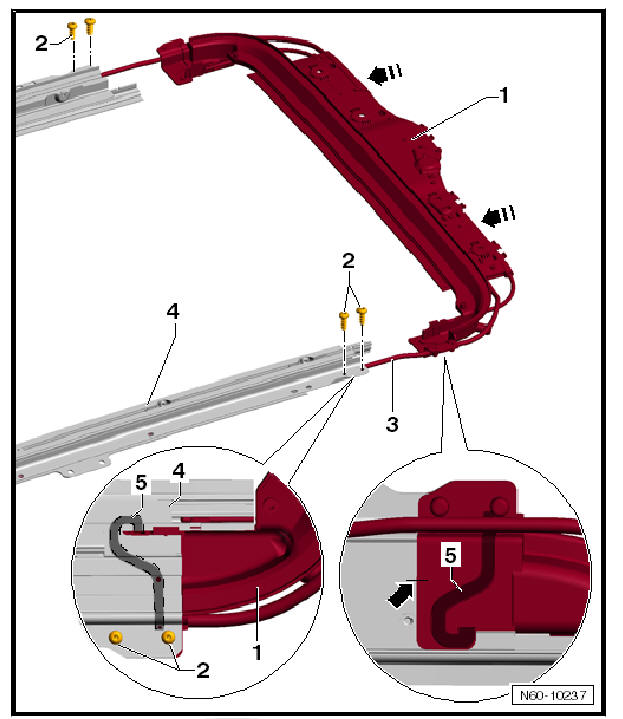 2
1
2
4
3
5
4
1
2
5
N60-10237