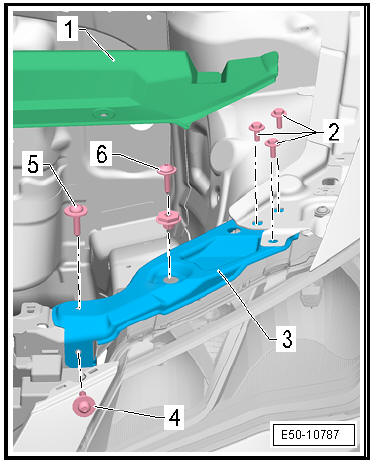 1
2
6
5
3
4
E50-10787