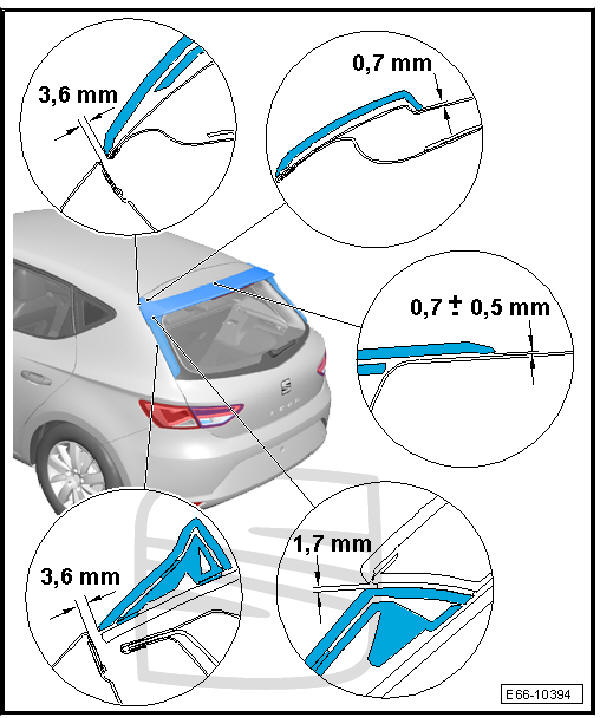 3,6 mm

0,7 mm

0,7 ± 0,5 mm

3,6 mm

1,7 mm

E66-10394