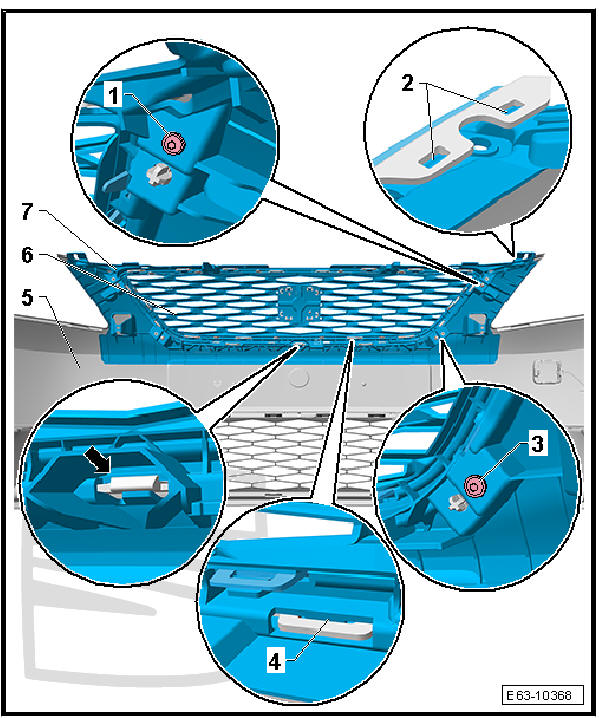 1
2
7
6
5
3
4
E63-10368