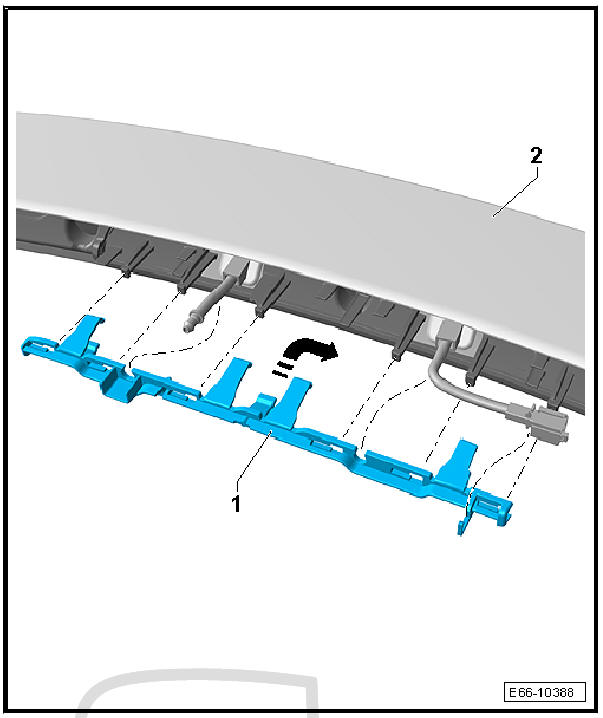 2

1

E66-10388