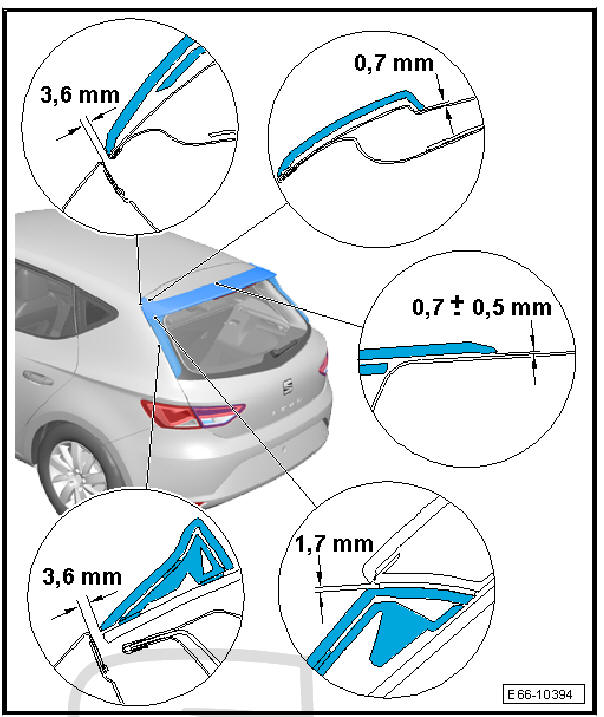 3,6 mm

0,7 mm

0,7 ± 0,5 mm

3,6 mm

1,7 mm

E66-10394