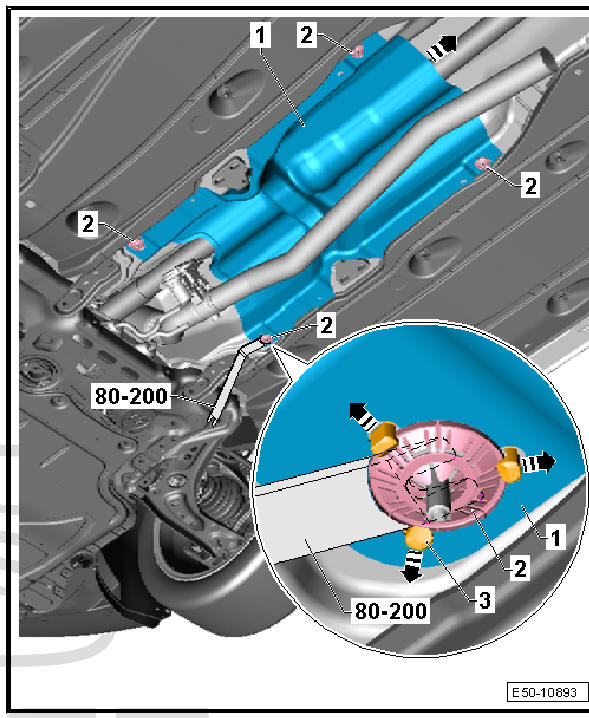 1
2
2
2
2
80-200
1
2
3
80-200
E50-10893