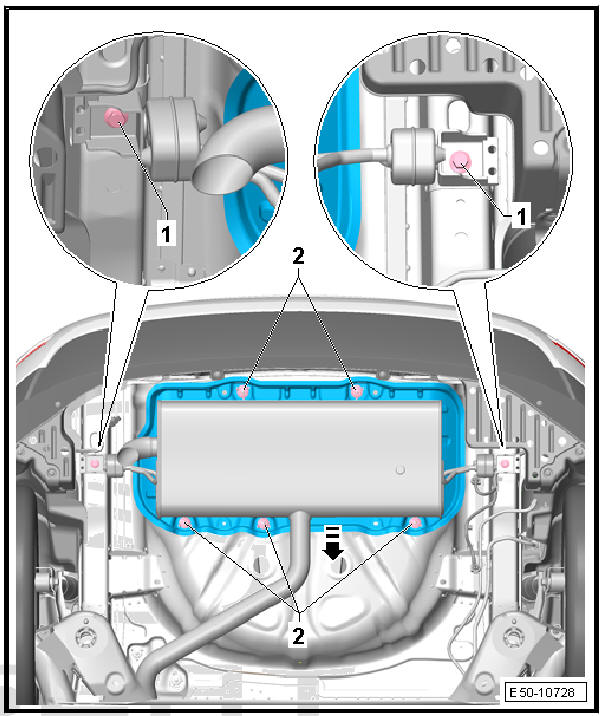 1
1
2
2
E50-10728