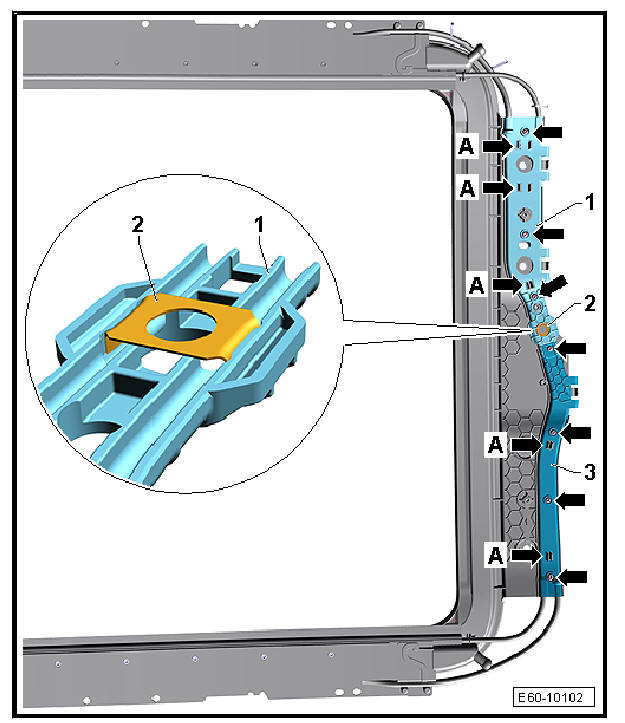 2
1
A
A
1
A
2
A
3
A
E60-10102