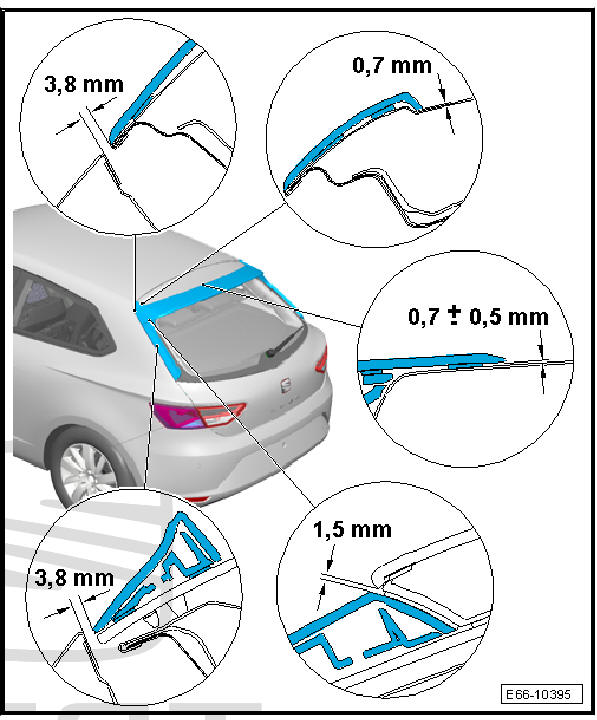 3,8 mm

0,7 mm

0,7 ± 0,5 mm

3,8 mm

1,5 mm

E66-10395