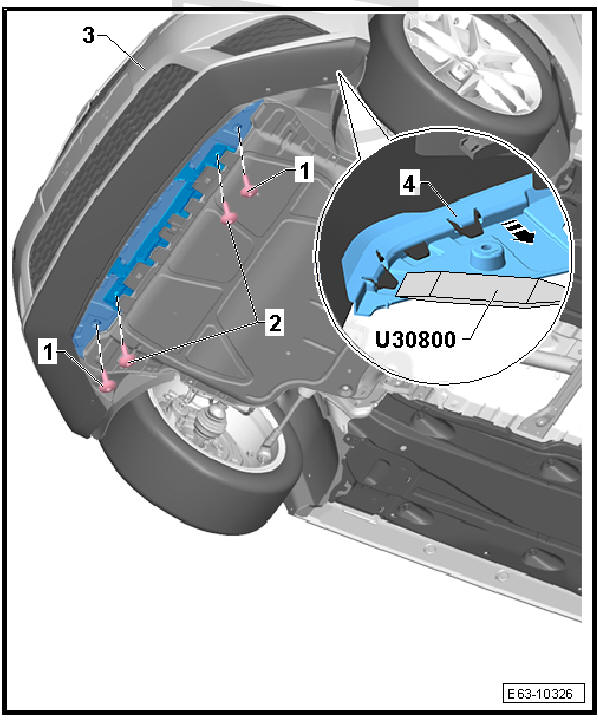 3
1
4
2
U30800
1
E63-10326