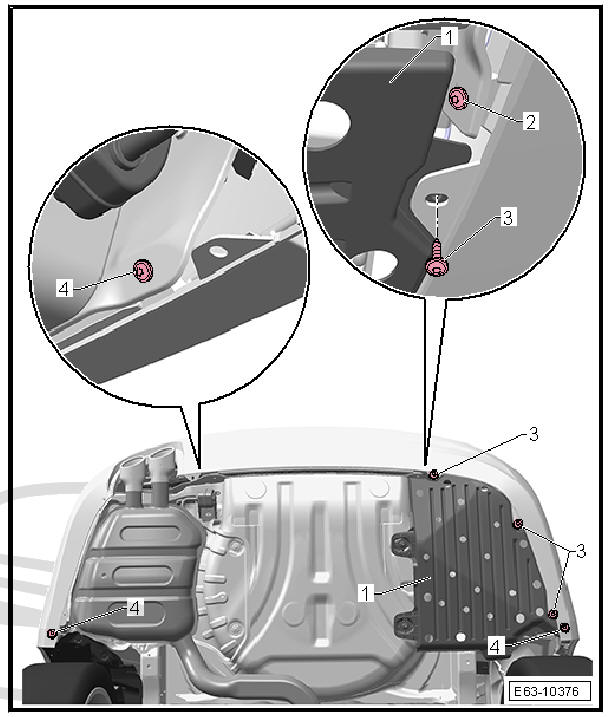 1
2
3
4
3
3
1
4
4
E63-10376