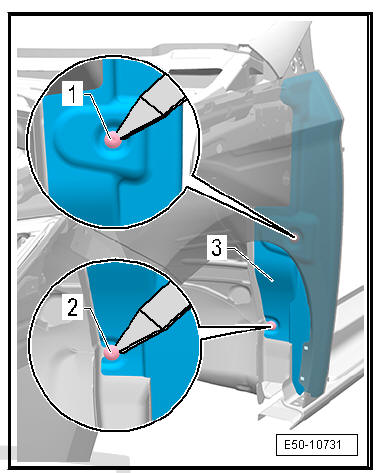 1

3

2

E50-10731