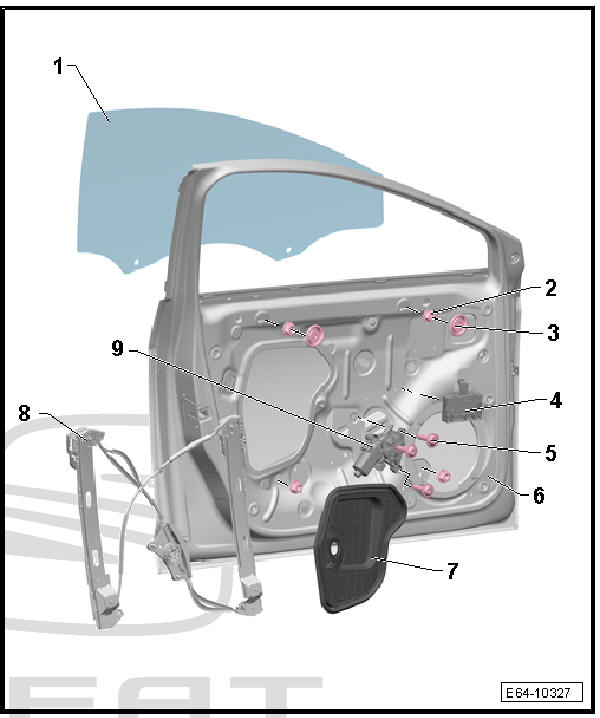 1
2
3
9
4
8
5
6
7
E64-10327