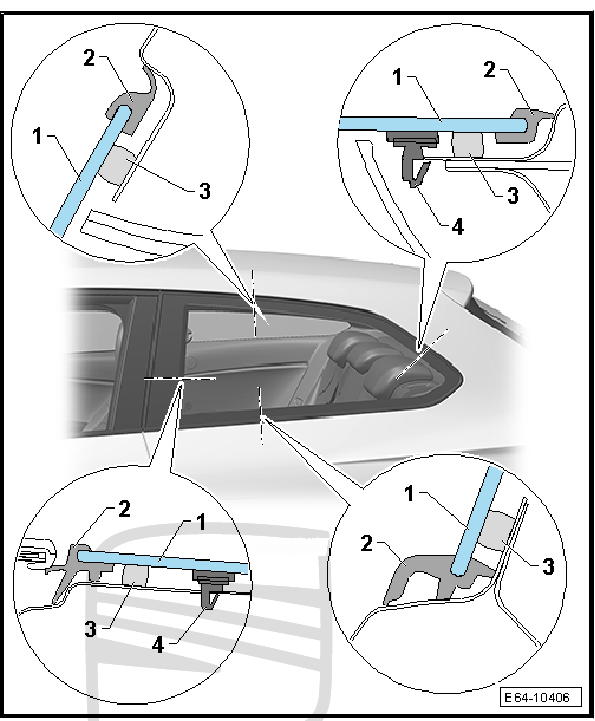 2
1
3
1
2
3
4
2
1
3
4
1
2
3
E64-10406