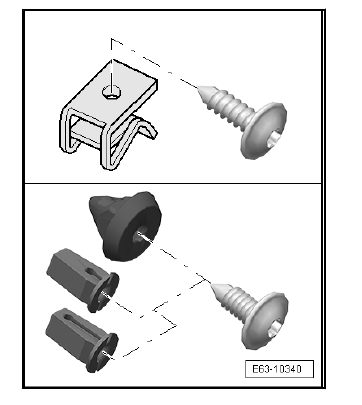 E63-10340