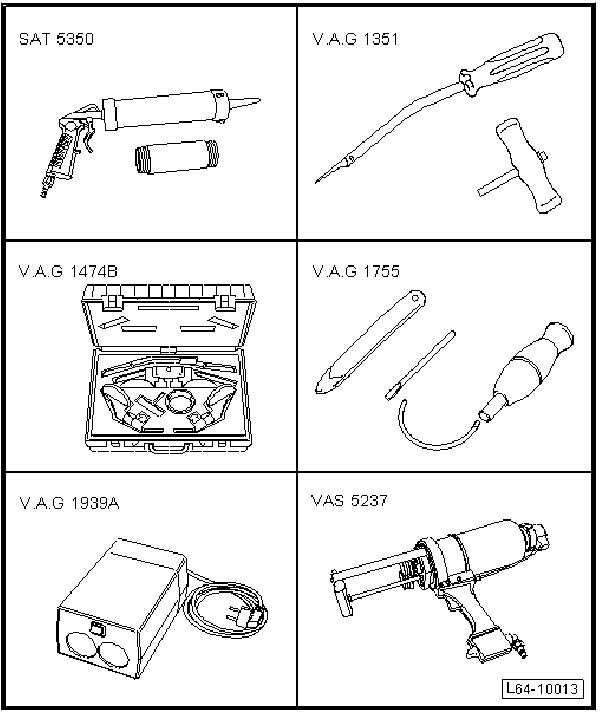 SAT 5350

V.A.G 1351

V.A.G 1474B

V.A.G 1755

V.A.G 1939A

VAS 5237

L64-10013