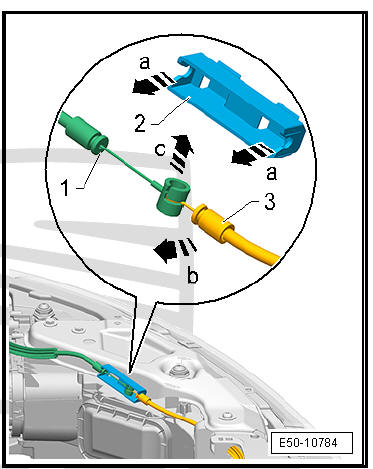 a
2
c
a
1
3
b
E50-10784