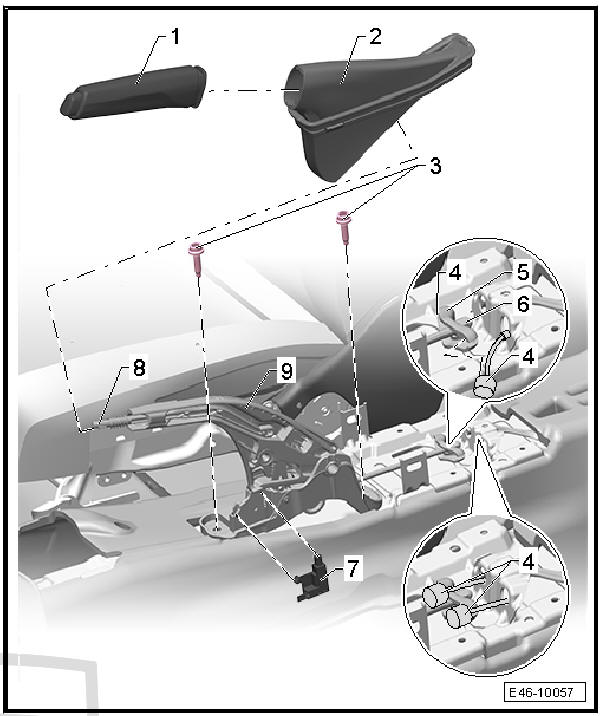 1
2
3
4
5
6
4
8
9
7
4
E46-10057