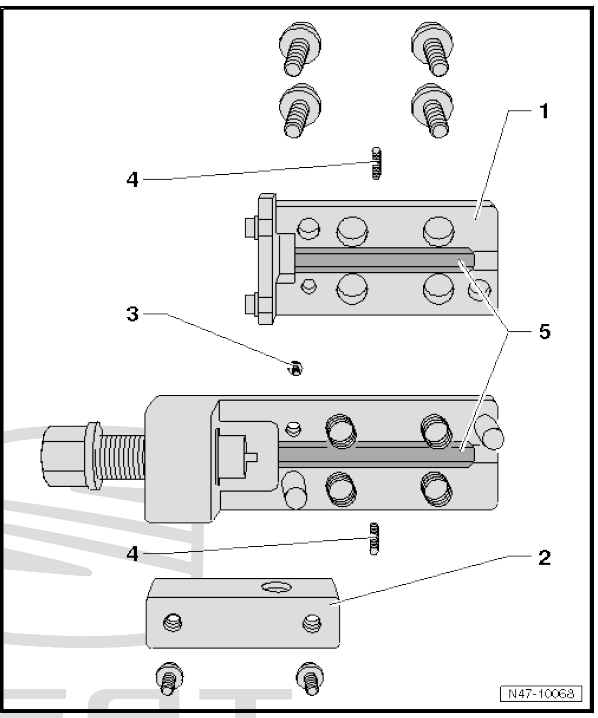 1
4
3
5
4
2
N47-10068