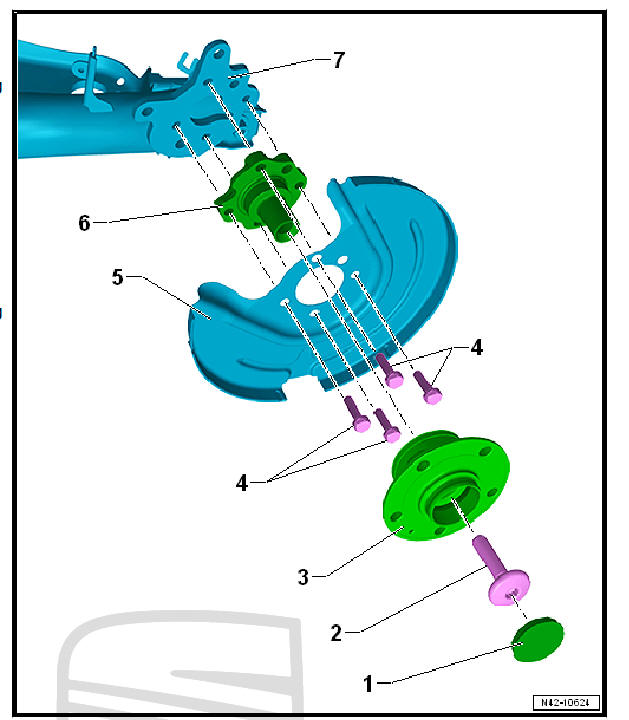 7
6
5
4
4
3
2
1
N42-10624