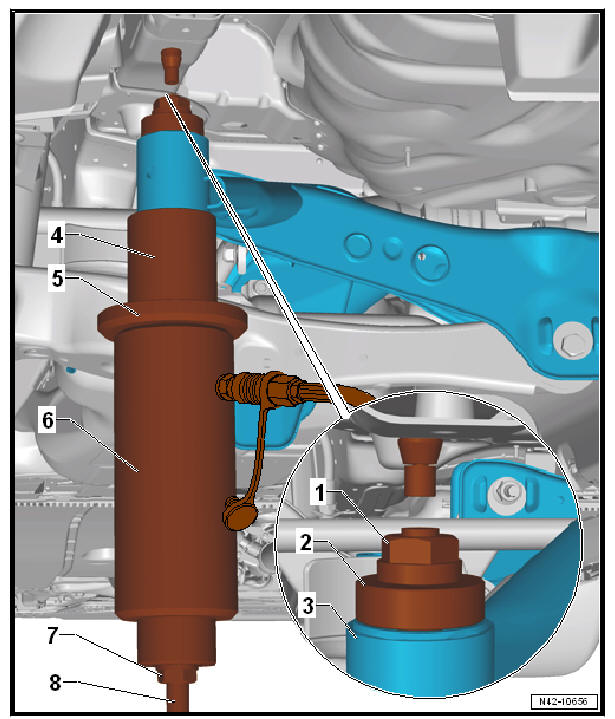 4
5
6
7
8
1
2
3
N42-10656