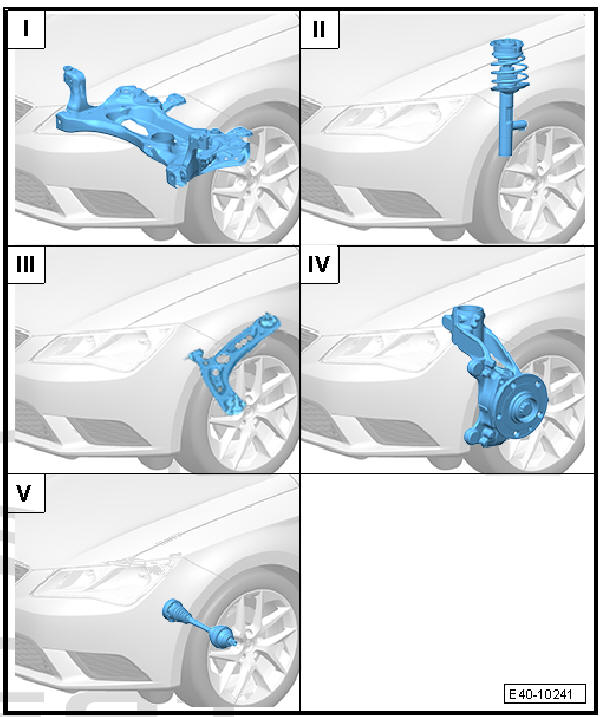 I

II

III

IV

V

E40-10241