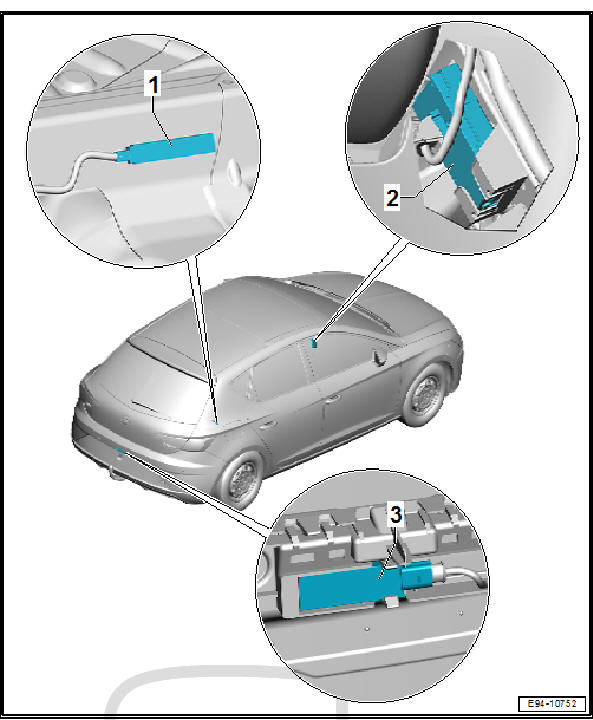 1

2

3

E94-10752