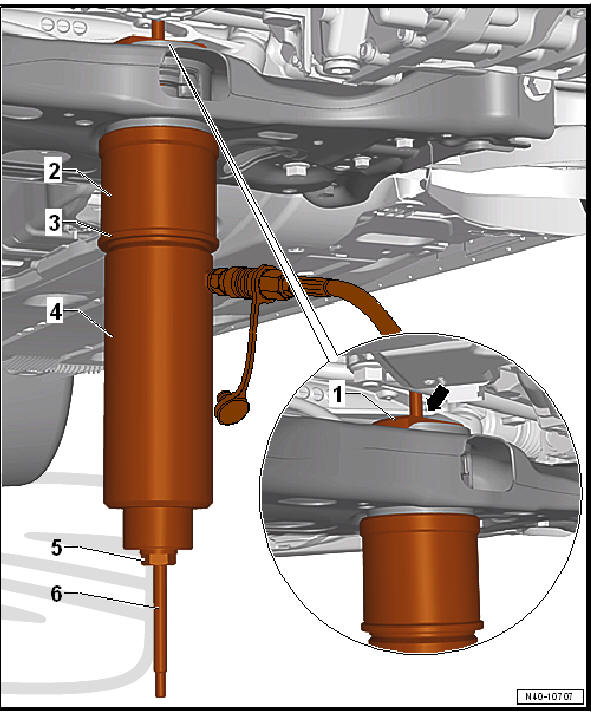 2
3
4
5
6
1
N40-10707