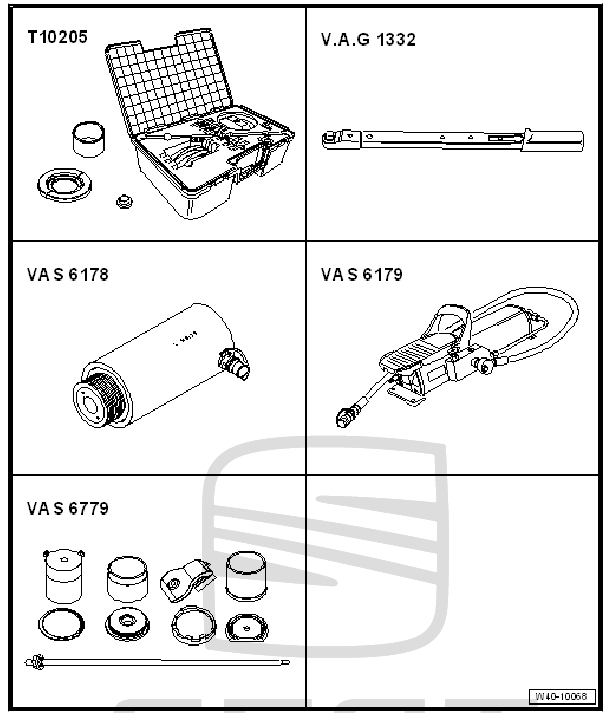 T10205

V.A.G 1332

VAS 6178

VAS 6179

VAS 6779

W40-10068