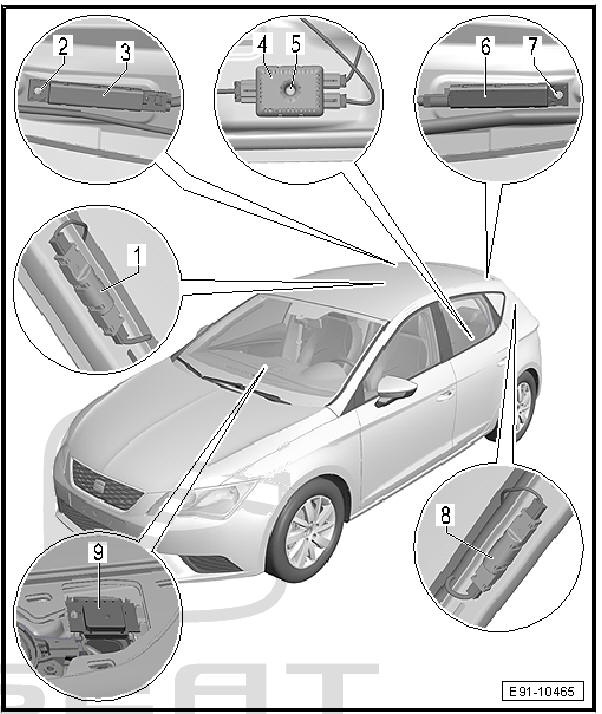 2
3
4
5
6
7
1
8
9
SEAT
E91-10465