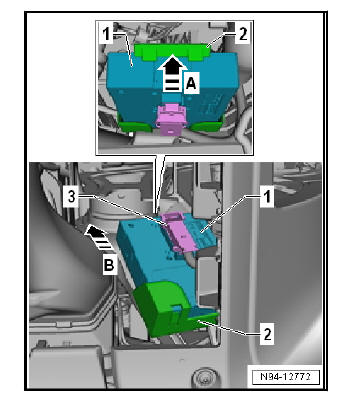 1
2
A
3
1
B
2
N94-12772