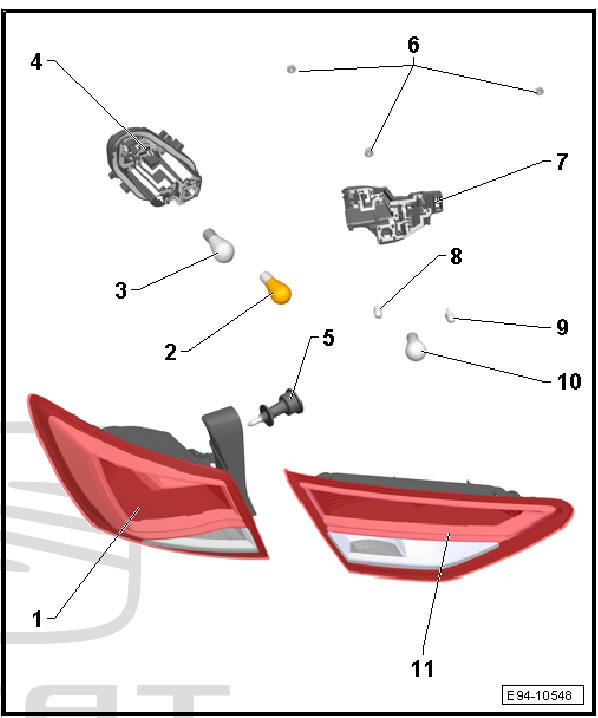 4
6
7
3
8
2
5
9
10
1
11
E94-10548