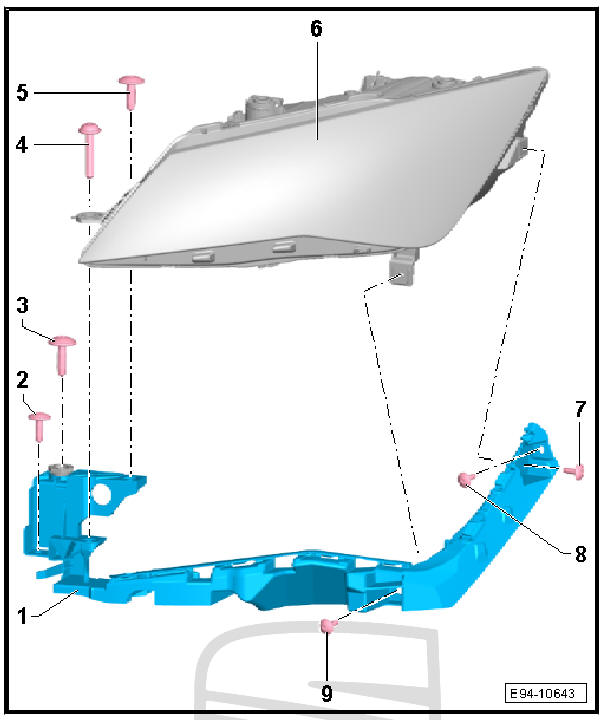 6
5
4
3
2
7
8
1
9
E94-10643