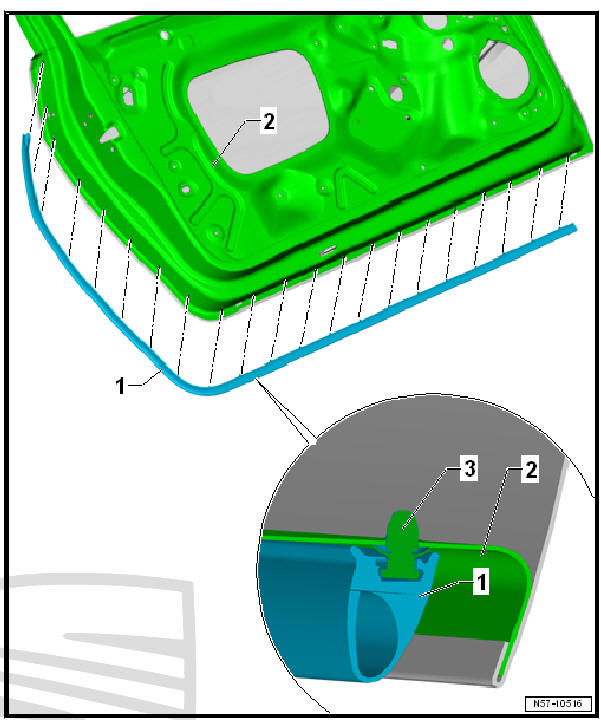 2

1

3

2

1

N57-10516