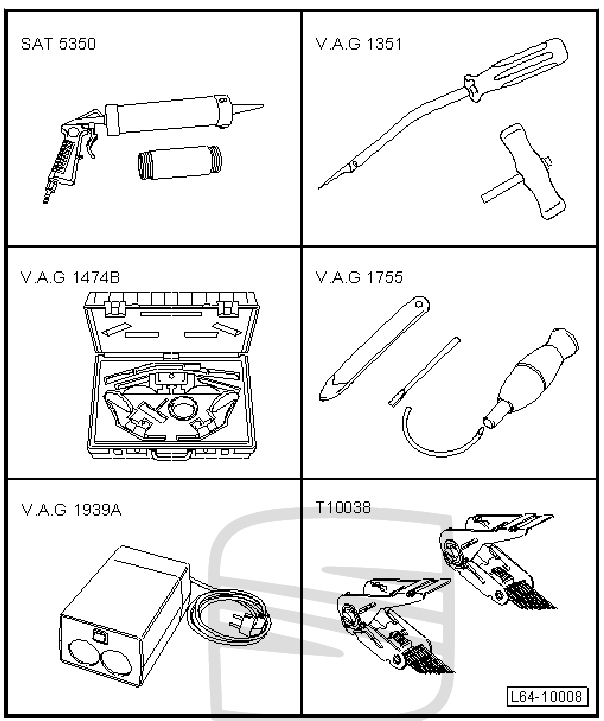 SAT 5350

V.A.G 1351

V.A.G 1474B

V.A.G 1755

V.A.G 1939A

T10038

L64-10008