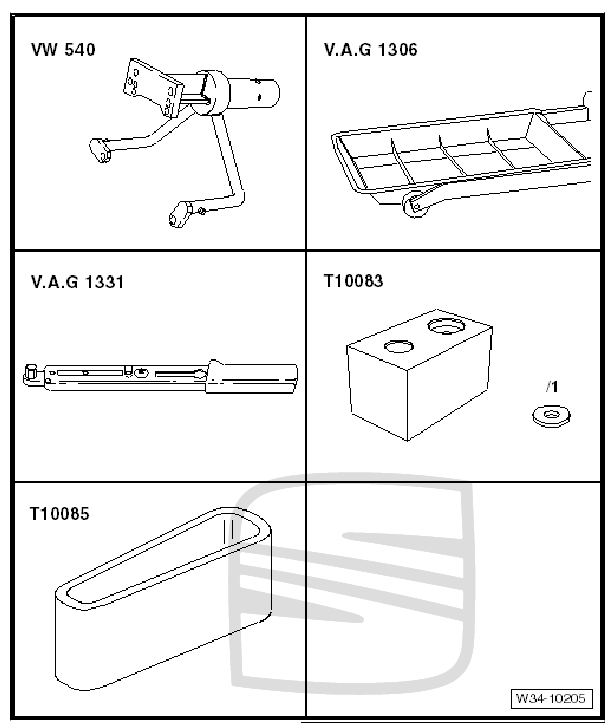 VW 540

V.A.G 1306

V.A.G 1331

T10083

/1

T10085

W34-10205