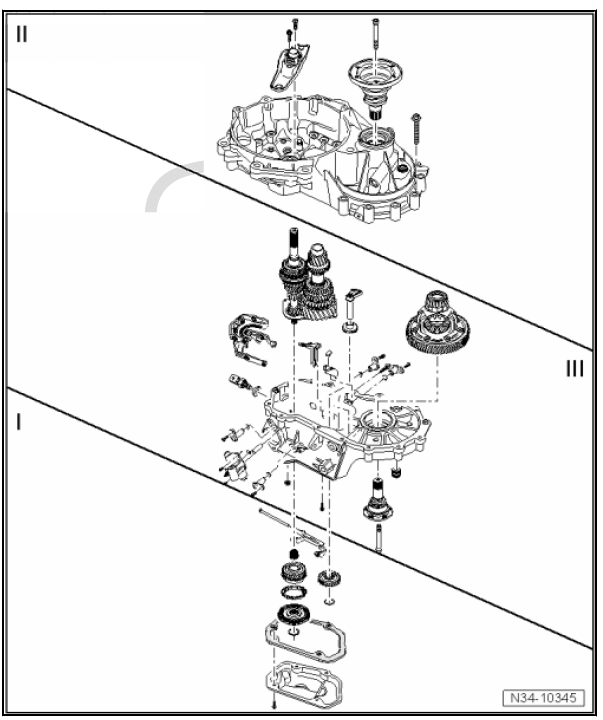 II

III

I

N34-10345