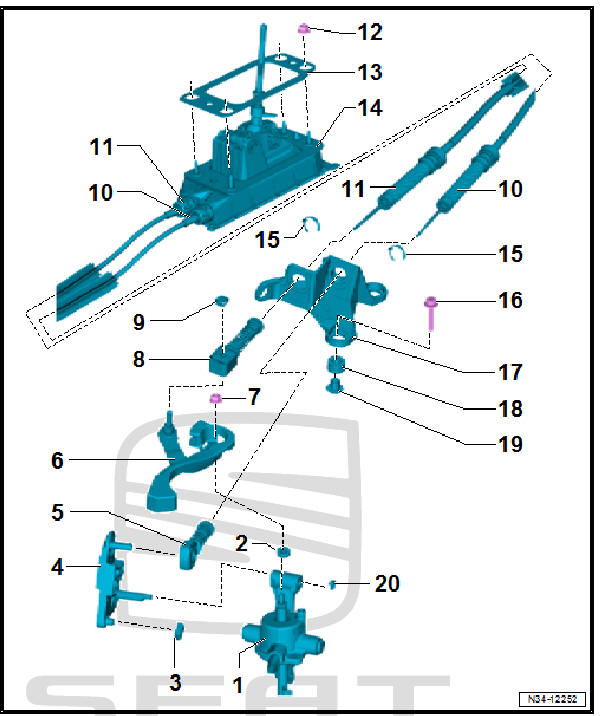 12
13
14
11
10
11
10
15
15
16
9
8
17
18
7
19
6
5
2
4
20
3
1
SEAT
N34-12252