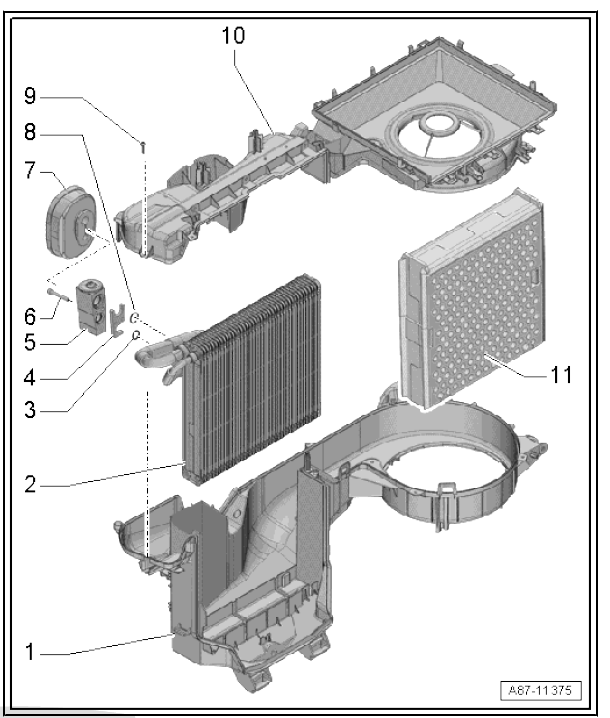 10
9
8
7
6
5
4
3
11
2
1
A87-11375