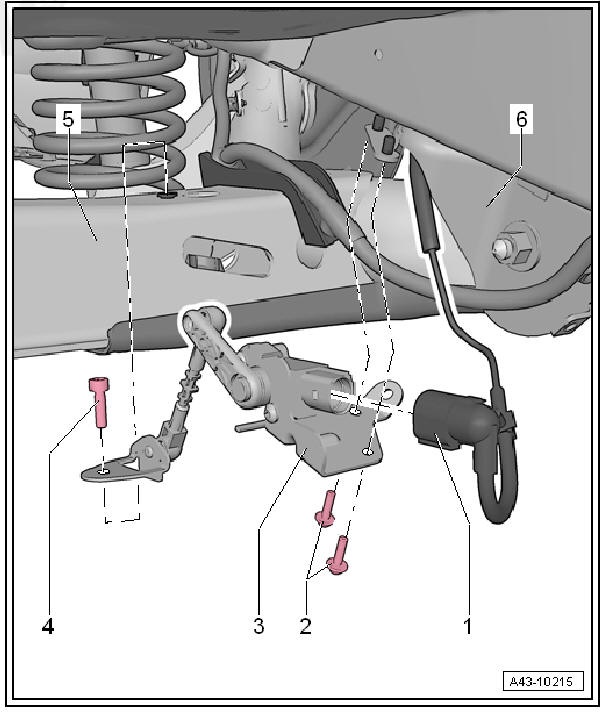 5
6
4
3
2
1
A43-10215