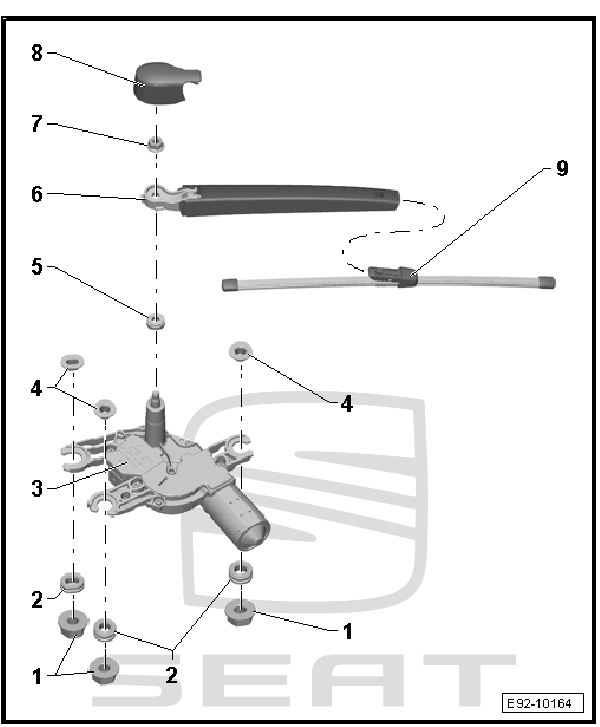 8
7
6
9
5
4
4
3
2
1
1
2
SEAT
E92-10164